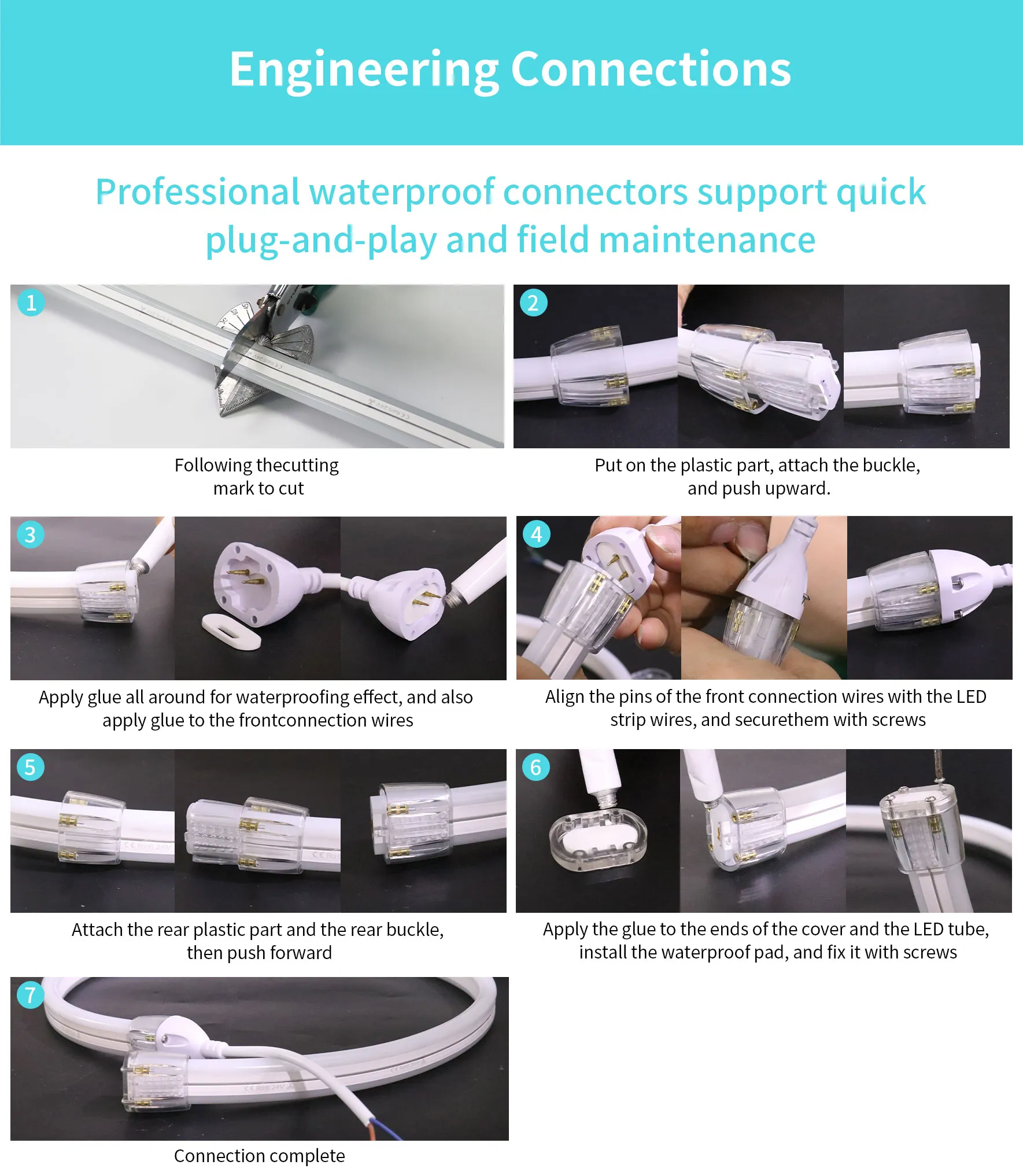 Engineering Connections

Professional waterproof connectors support quick plug-and-play and field maintenance

1

Following thecutting mark to cut

2

Put on the plastic part, attach the buckle, and push upward.

3

Apply glue all around for waterproofing effect, and also apply glue to the frontconnection wires

4

Align the pins of the front connection wires with the LED strip wires, and securethem with screws

5

Attach the rear plastic part and the rear buckle, then push forward

6

Apply the glue to the ends of the cover and the LED tube, install the waterproof pad, and fix it with screws

7

Connection complete